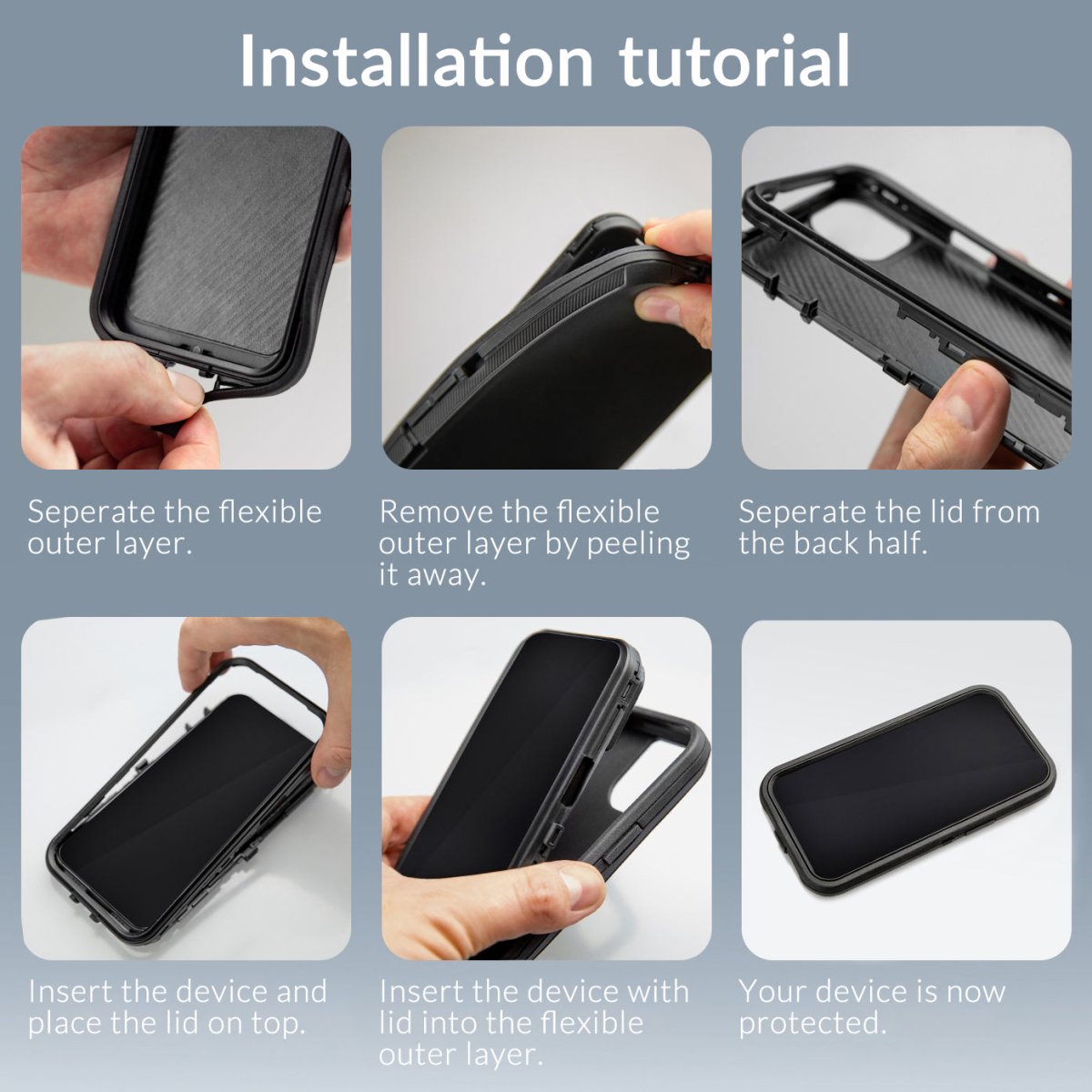 Installation tutorial

Seperate the flexible outer layer.

Remove the flexible outer layer by peeling it away.

Seperate the lid from the back half.

Insert the device and place the lid on top.

Insert the device with lid into the flexible outer layer.

Your device is now protected.